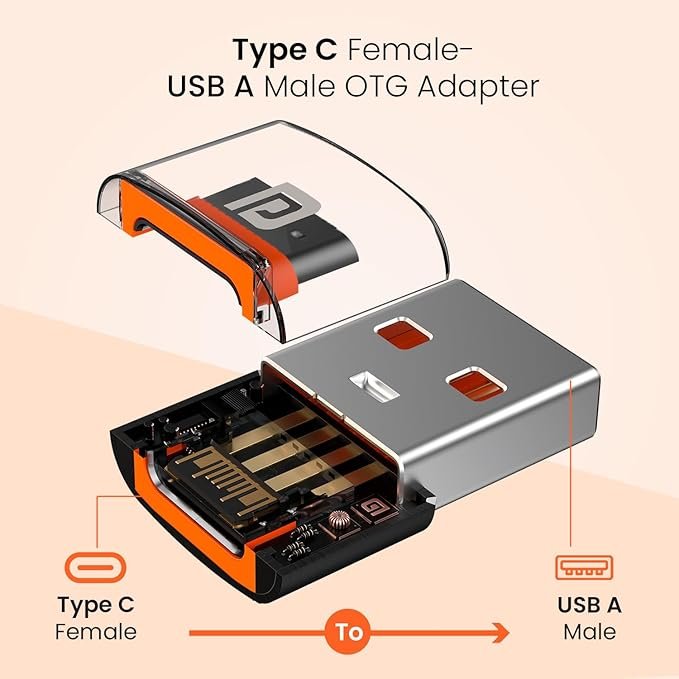 Type C Female-
USB A Male OTG Adapter

Type C
Female

To

USB A
Male