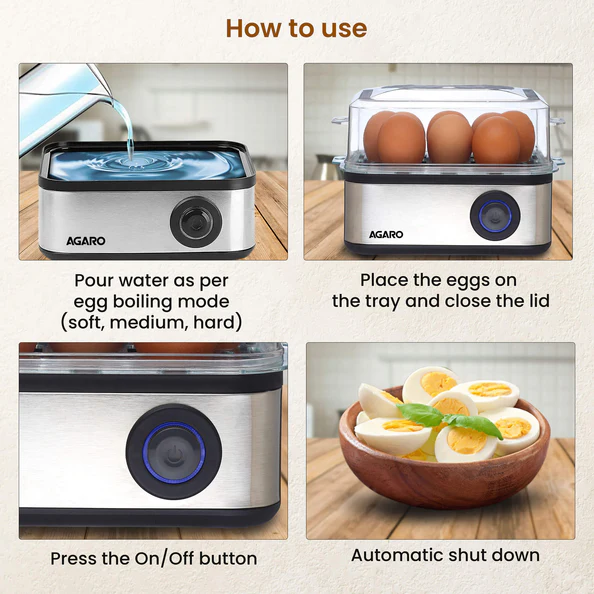 How to use

AGARO

Pour water as per egg boiling mode (soft, medium, hard)

AGARO

Place the eggs on the tray and close the lid

Press the On/Off button

Automatic shut down